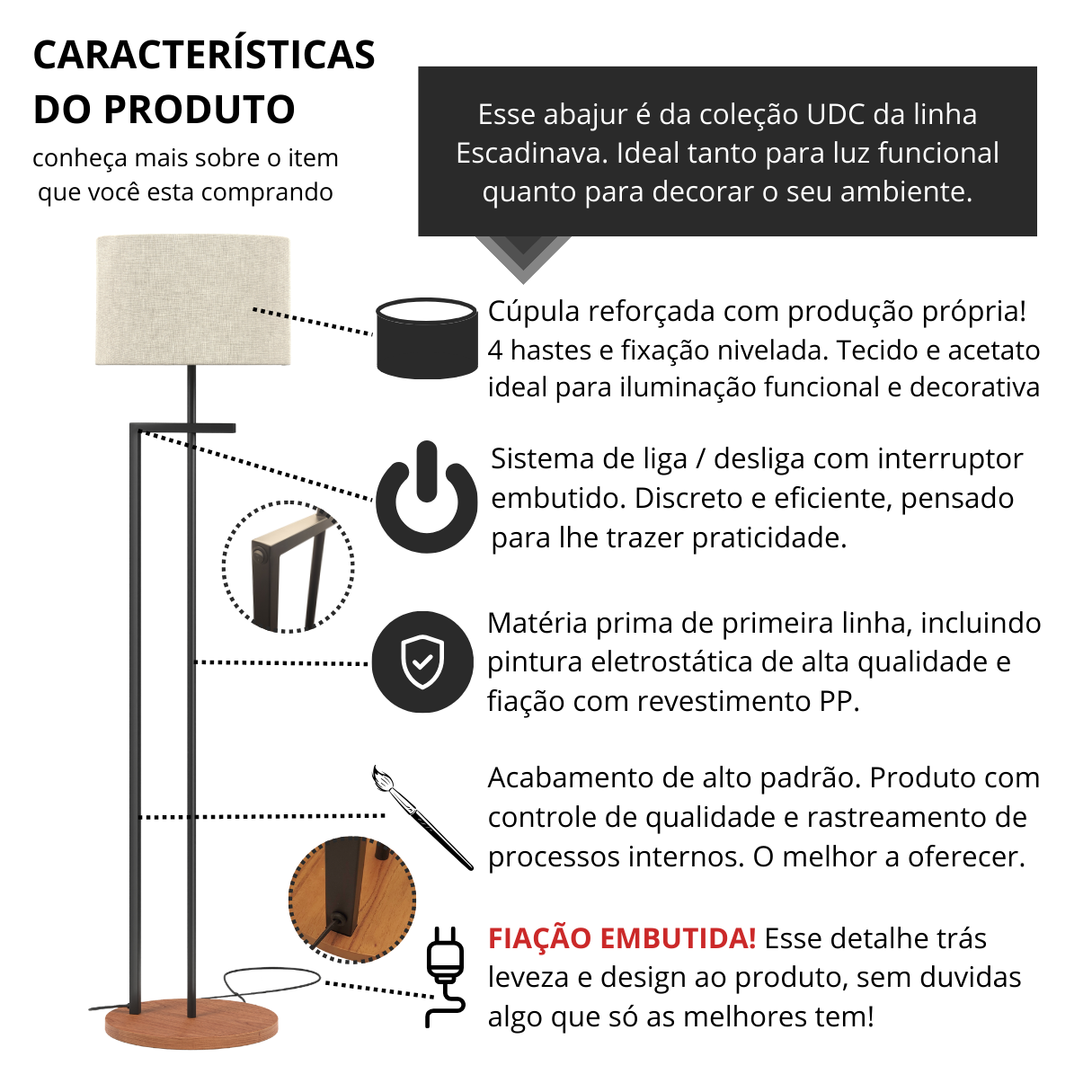 CARACTERÍSTICAS DO PRODUTO
conheça mais sobre o item que você esta comprando

Esse abajur é da coleção UDC da linha Escadinava. Ideal tanto para luz funcional quanto para decorar o seu ambiente.

Cúpula reforçada com produção própria! 4 hastes e fixação nivelada. Tecido e acetato ideal para iluminação funcional e decorativa

Sistema de liga / desliga com interruptor embutido. Discreto e eficiente, pensado para lhe trazer praticidade.

Matéria prima de primeira linha, incluindo pintura eletrostática de alta qualidade e fiação com revestimento PP.

Acabamento de alto padrão. Produto com controle de qualidade e rastreamento de processos internos. O melhor a oferecer.

FIAÇÃO EMBUTIDA! Esse detalhe trás leveza e design ao produto, sem duvidas algo que só as melhores tem!