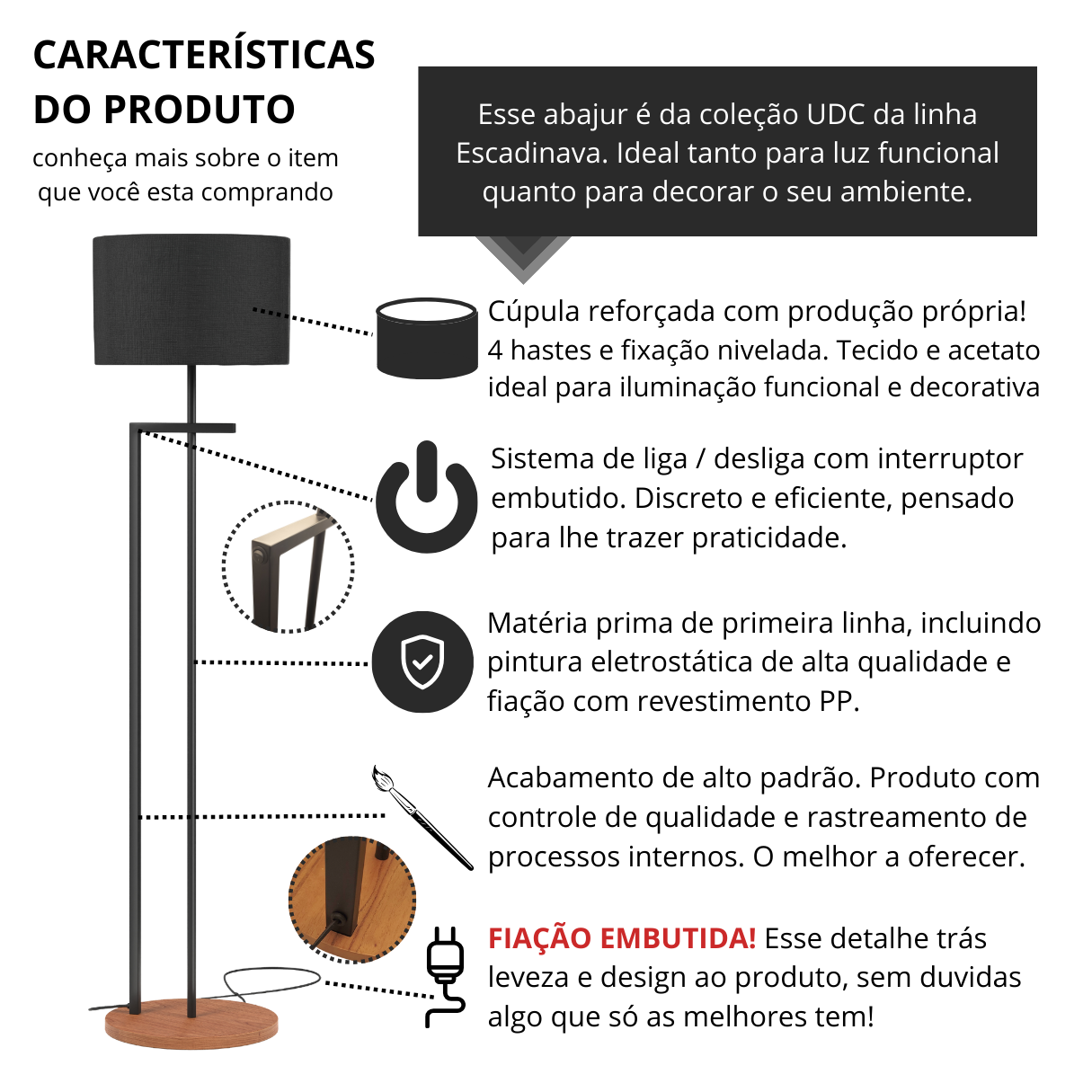 CARACTERÍSTICAS DO PRODUTO

conheça mais sobre o item que você esta comprando

Esse abajur é da coleção UDC da linha Escadinava. Ideal tanto para luz funcional quanto para decorar o seu ambiente.

Cúpula reforçada com produção própria! 4 hastes e fixação nivelada. Tecido e acetato ideal para iluminação funcional e decorativa

Sistema de liga / desliga com interruptor embutido. Discreto e eficiente, pensado para lhe trazer praticidade.

Matéria prima de primeira linha, incluindo pintura eletrostática de alta qualidade e fiação com revestimento PP.

Acabamento de alto padrão. Produto com controle de qualidade e rastreamento de processos internos. O melhor a oferecer.

FIAÇÃO EMBUTIDA! Esse detalhe trás leveza e design ao produto, sem duvidas algo que só as melhores tem!