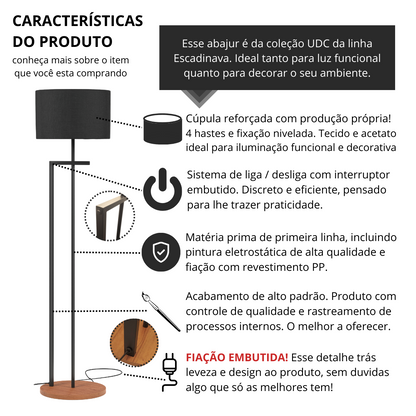 CARACTERÍSTICAS DO PRODUTO
conheça mais sobre o item que você esta comprando

Esse abajur é da coleção UDC da linha Escadinava. Ideal tanto para luz funcional quanto para decorar o seu ambiente.

Cúpula reforçada com produção própria! 4 hastes e fixação nivelada. Tecido e acetato ideal para iluminação funcional e decorativa

Sistema de liga / desliga com interruptor embutido. Discreto e eficiente, pensado para lhe trazer praticidade.

Matéria prima de primeira linha, incluindo pintura eletrostática de alta qualidade e fiação com revestimento PP.

Acabamento de alto padrão. Produto com controle de qualidade e rastreamento de processos internos. O melhor a oferecer.

FIAÇÃO EMBUTIDA! Esse detalhe trás leveza e design ao produto, sem duvidas algo que só as melhores tem!