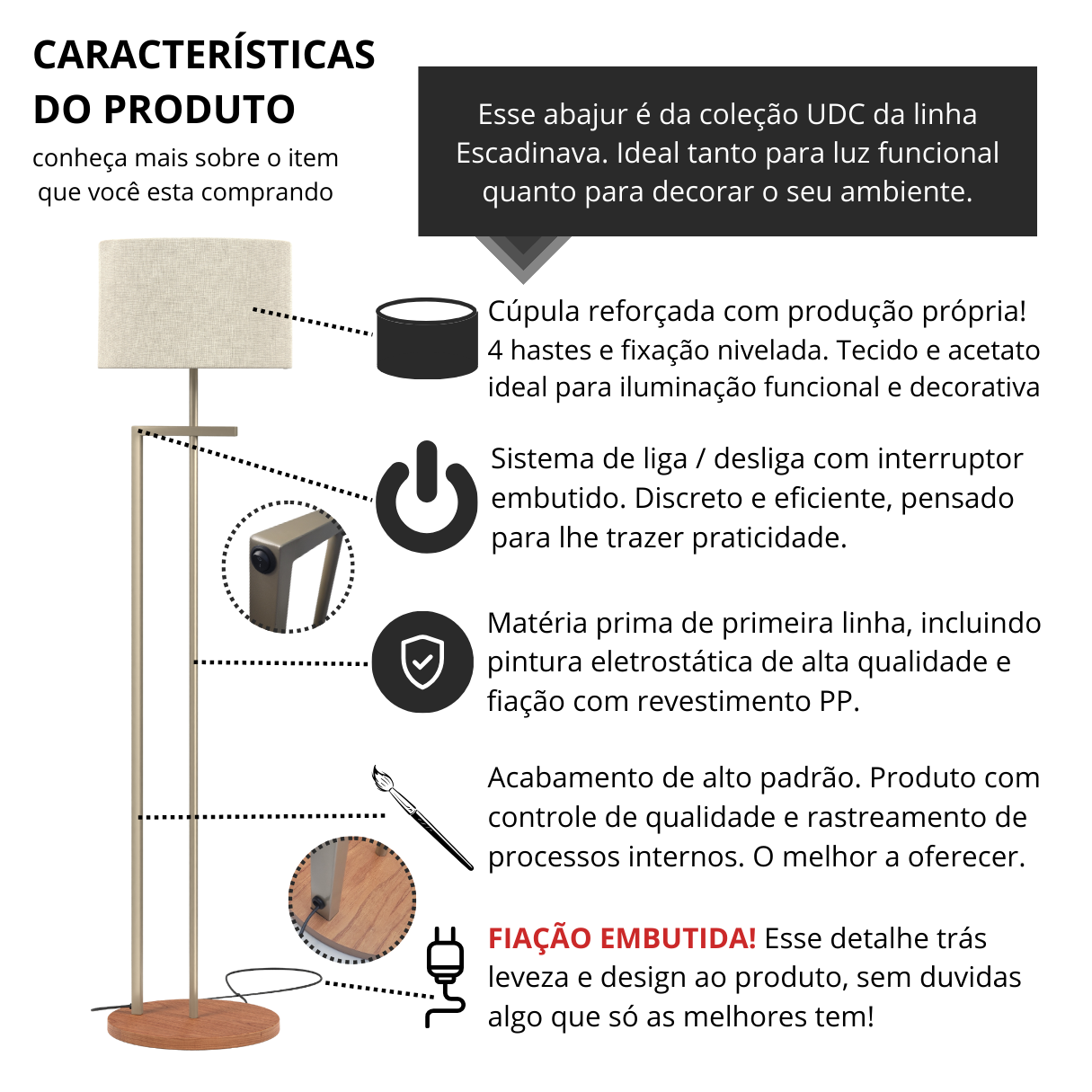 CARACTERÍSTICAS DO PRODUTO
conheça mais sobre o item que você esta comprando

Esse abajur é da coleção UDC da linha Escadinava. Ideal tanto para luz funcional quanto para decorar o seu ambiente.

Cúpula reforçada com produção própria! 4 hastes e fixação nivelada. Tecido e acetato ideal para iluminação funcional e decorativa

Sistema de liga / desliga com interruptor embutido. Discreto e eficiente, pensado para lhe trazer praticidade.

Matéria prima de primeira linha, incluindo pintura eletrostática de alta qualidade e fiação com revestimento PP.

Acabamento de alto padrão. Produto com controle de qualidade e rastreamento de processos internos. O melhor a oferecer.

FIAÇÃO EMBUTIDA! Esse detalhe trás leveza e design ao produto, sem duvidas algo que só as melhores tem!