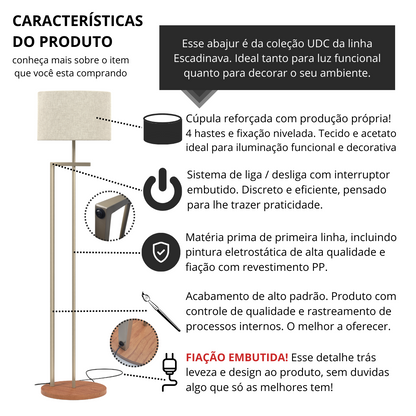 CARACTERÍSTICAS DO PRODUTO

conheça mais sobre o item que você esta comprando

Esse abajur é da coleção UDC da linha Escadinava. Ideal tanto para luz funcional quanto para decorar o seu ambiente.

Cúpula reforçada com produção própria! 4 hastes e fixação nivelada. Tecido e acetato ideal para iluminação funcional e decorativa

Sistema de liga / desliga com interruptor embutido. Discreto e eficiente, pensado para lhe trazer praticidade.

Matéria prima de primeira linha, incluindo pintura eletrostática de alta qualidade e fiação com revestimento PP.

Acabamento de alto padrão. Produto com controle de qualidade e rastreamento de processos internos. O melhor a oferecer.

FIAÇÃO EMBUTIDA! Esse detalhe trás leveza e design ao produto, sem duvidas algo que só as melhores tem!